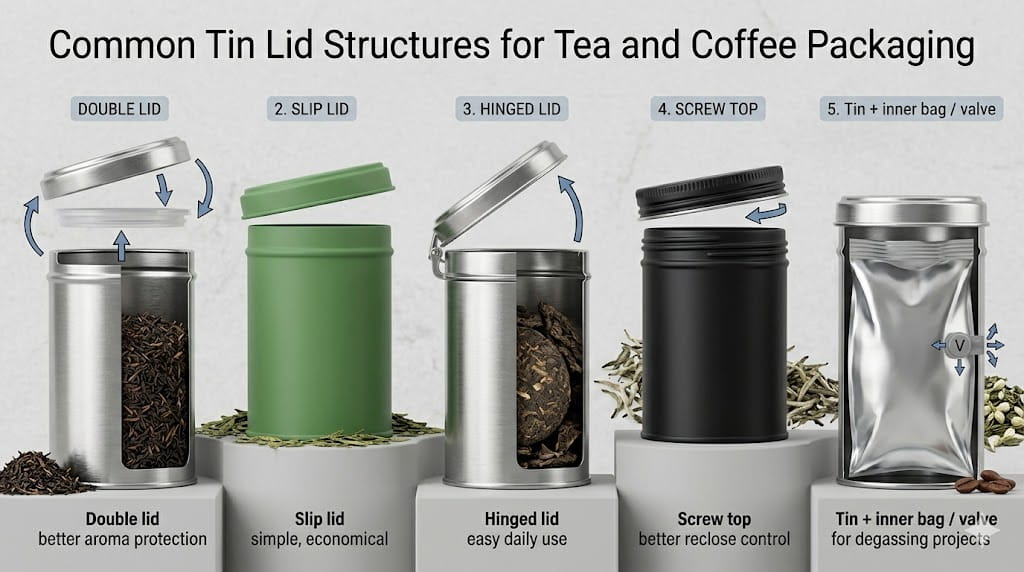 Common Tin Lid Structures for Tea and Coffee Packaging

DOUBLE LID

2. SLIP LID

3. HINGED LID

4. SCREW TOP

5. Tin + inner bag / valve

V

Double lid
better aroma protection

Slip lid
simple, economical

Hinged lid
easy daily use

Screw top
better reclose control

Tin + inner bag / valve
for degassing projects