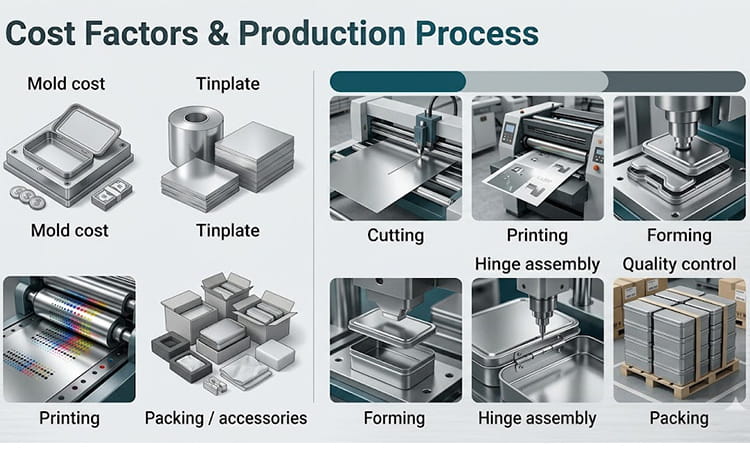 Cost Factors & Production Process

Mold cost

Tinplate

Mold cost

Tinplate

Printing

Packing / accessories

Cutting

Printing

Forming

Hinge assembly

Quality control

Forming

Hinge assembly

Packing